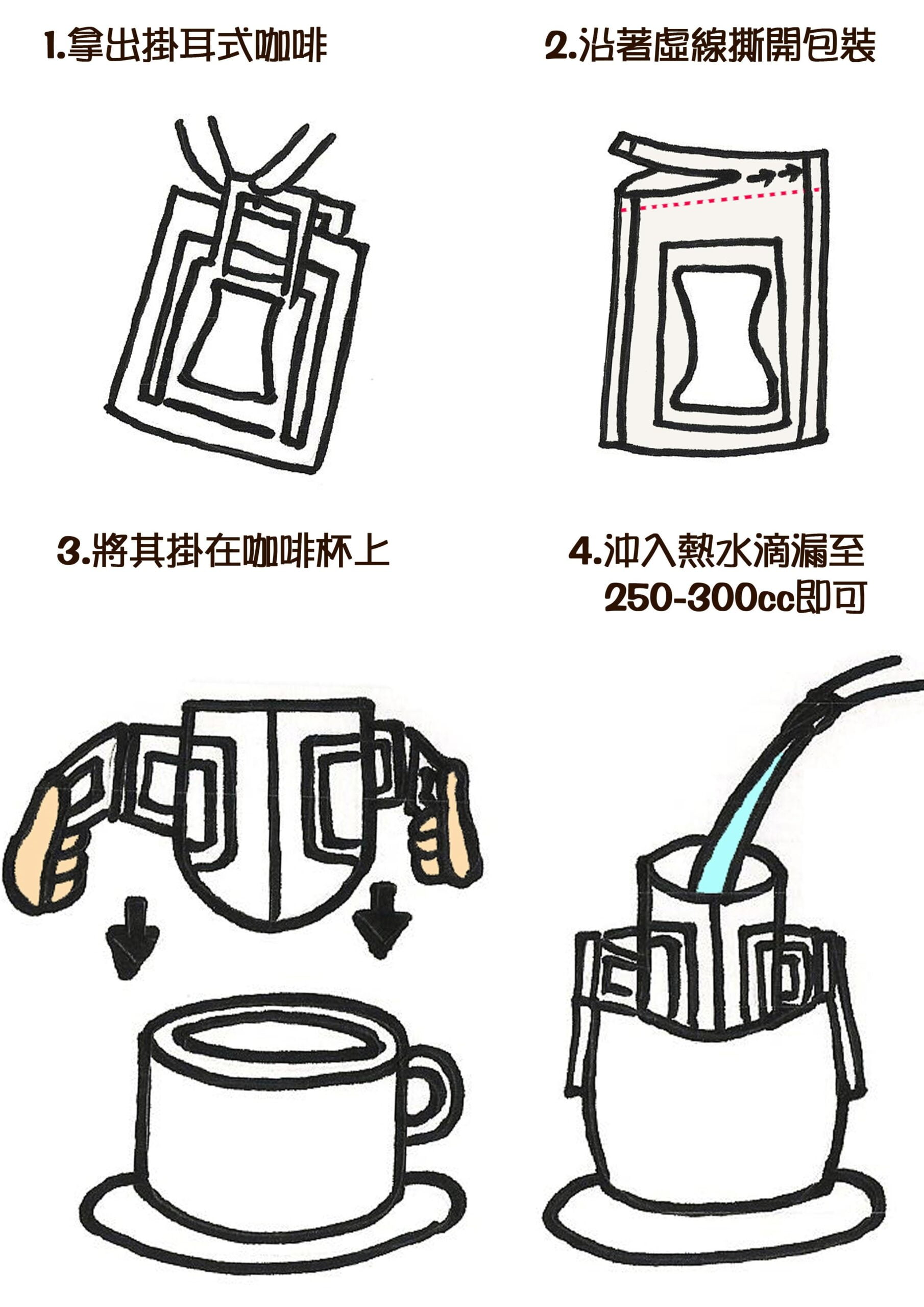 1.拿出掛耳式咖啡

2.沿著虛線撕開包裝

3.將其掛在咖啡杯上

4.沖入熱水滴漏至250-300cc即可